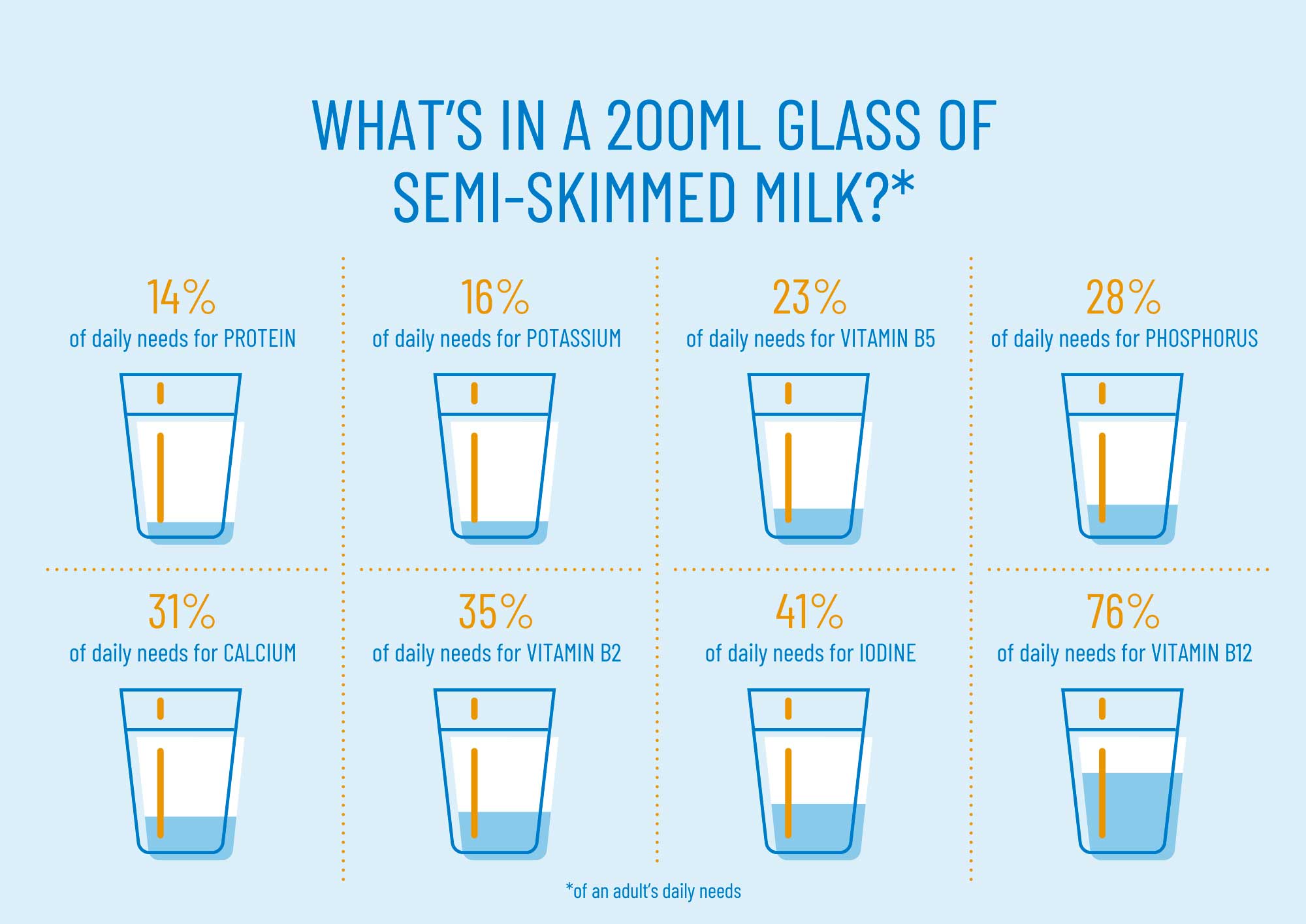 WHAT'S IN A 200ML GLASS OF SEMI-SKIMMED MILK?*

14%
of daily needs for PROTEIN

16%
of daily needs for POTASSIUM

23%
of daily needs for VITAMIN B5

28%
of daily needs for PHOSPHORUS

31%
of daily needs for CALCIUM

35%
of daily needs for VITAMIN B2

41%
of daily needs for IODINE

76%
of daily needs for VITAMIN B12

*of an adult's daily needs